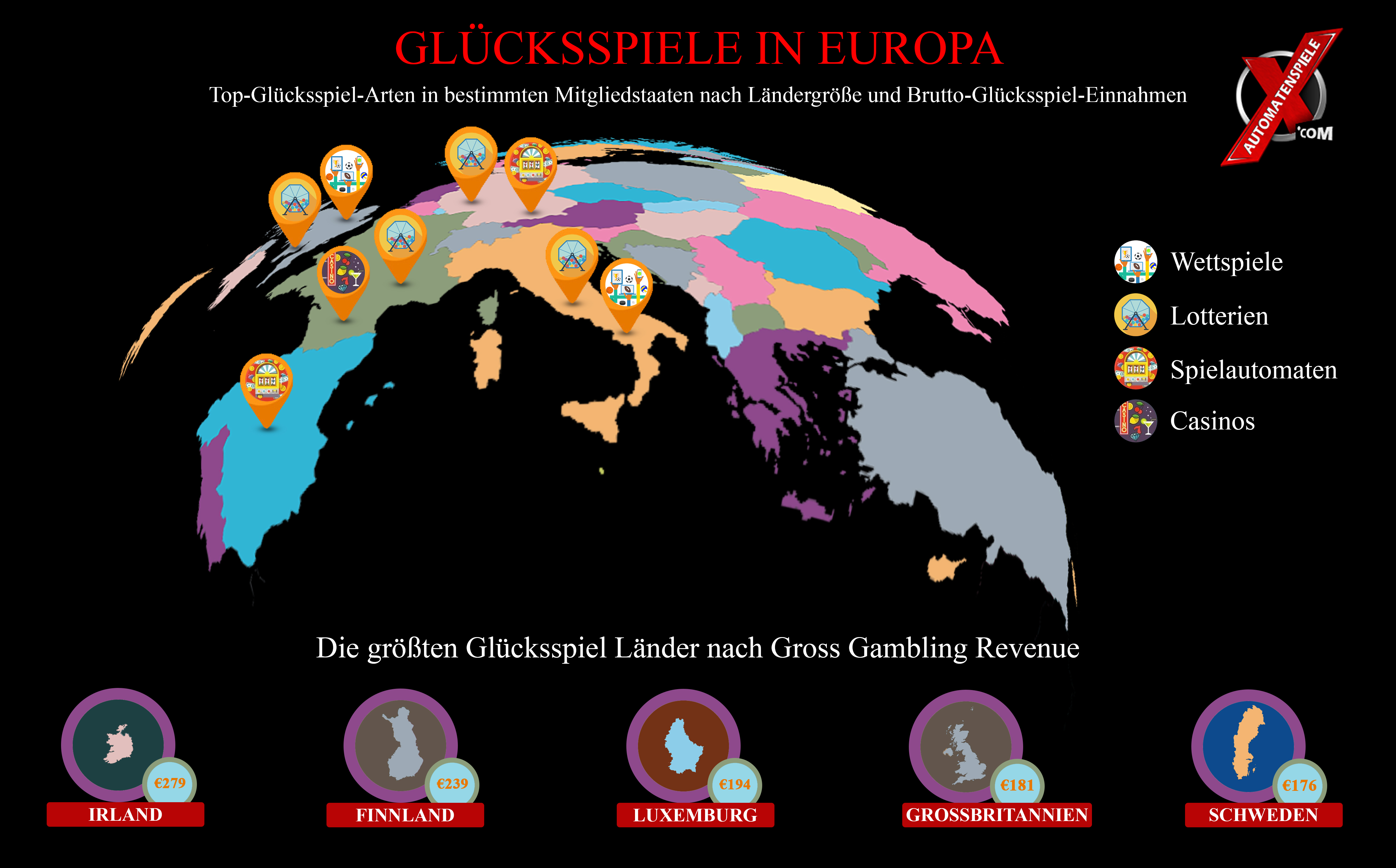 GLÜCKSSPIELE IN EUROPA

Top-Glücksspiel-Arten in bestimmten Mitgliedstaaten nach Ländergröße und Brutto-Glücksspiel-Einnahmen

AUTOMATENSPIELE X .COM

Wettspiele

Lotterien

Spielautomaten

Casinos

Die größten Glücksspiel Länder nach Gross Gambling Revenue

€279
IRLAND

€239
FINNLAND

€194
LUXEMBURG

€181
GROSSBRITANNIEN

€176
SCHWEDEN